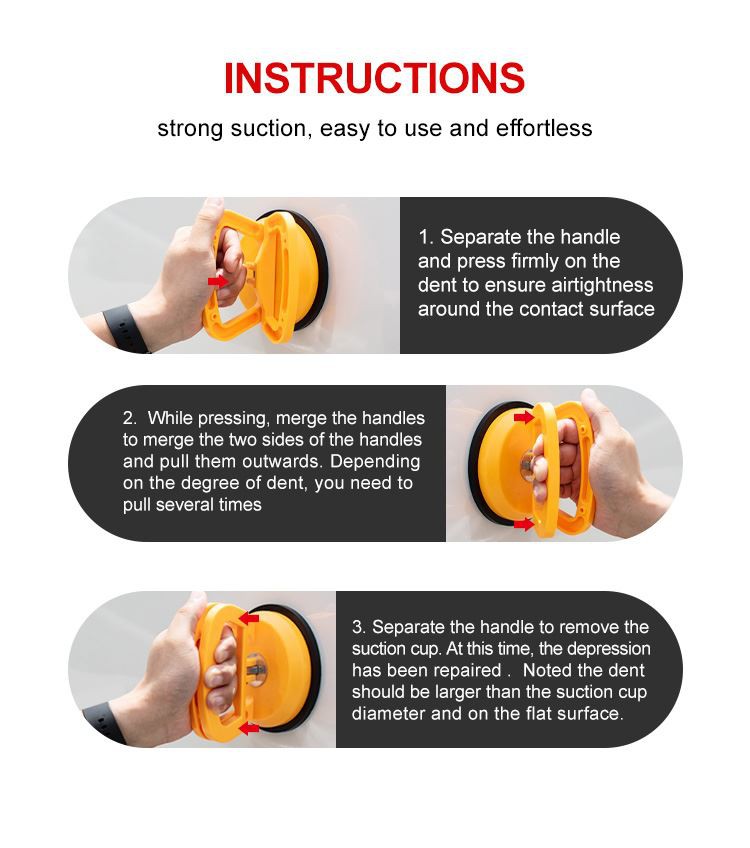 INSTRUCTIONS

strong suction, easy to use and effortless

1. Separate the handle and press firmly on the dent to ensure airtightness around the contact surface

2. While pressing, merge the handles to merge the two sides of the handles and pull them outwards. Depending on the degree of dent, you need to pull several times

3. Separate the handle to remove the suction cup. At this time, the depression has been repaired . Noted the dent should be larger than the suction cup diameter and on the flat surface.